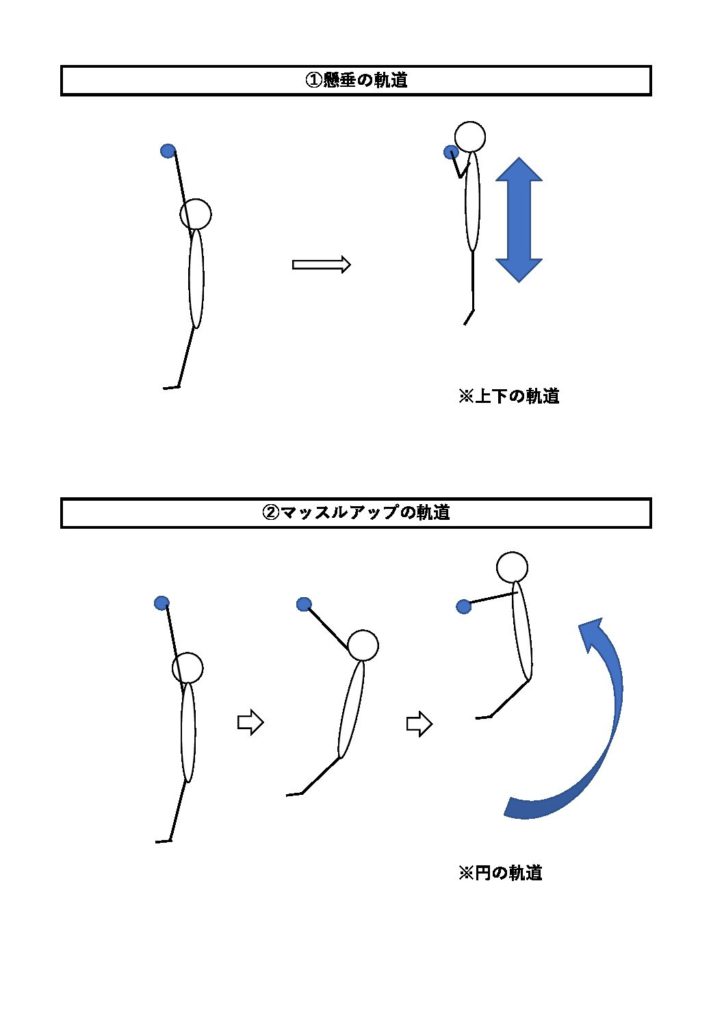 ①懸垂の軌道

※上下の軌道

②マッスルアップの軌道

※円の軌道